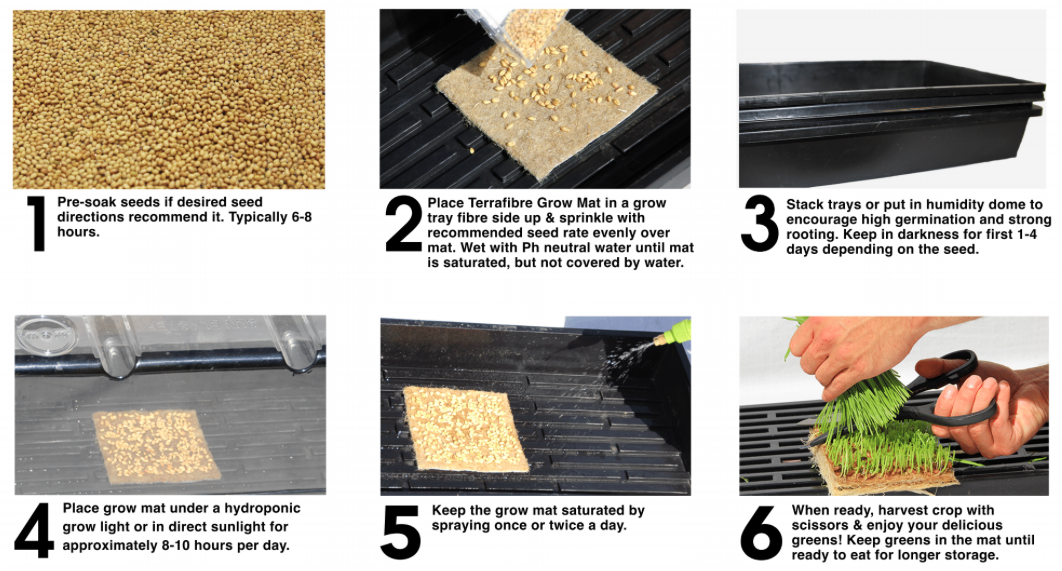 1 Pre-soak seeds if desired seed directions recommend it. Typically 6-8 hours.

2 Place Terrafibre Grow Mat in a grow tray fibre side up & sprinkle with recommended seed rate evenly over mat. Wet with Ph neutral water until mat is saturated, but not covered by water.

3 Stack trays or put in humidity dome to encourage high germination and strong rooting. Keep in darkness for first 1-4 days depending on the seed.

4 Place grow mat under a hydroponic grow light or in direct sunlight for approximately 8-10 hours per day.

5 Keep the grow mat saturated by spraying once or twice a day.

6 When ready, harvest crop with scissors & enjoy your delicious greens! Keep greens in the mat until ready to eat for longer storage.